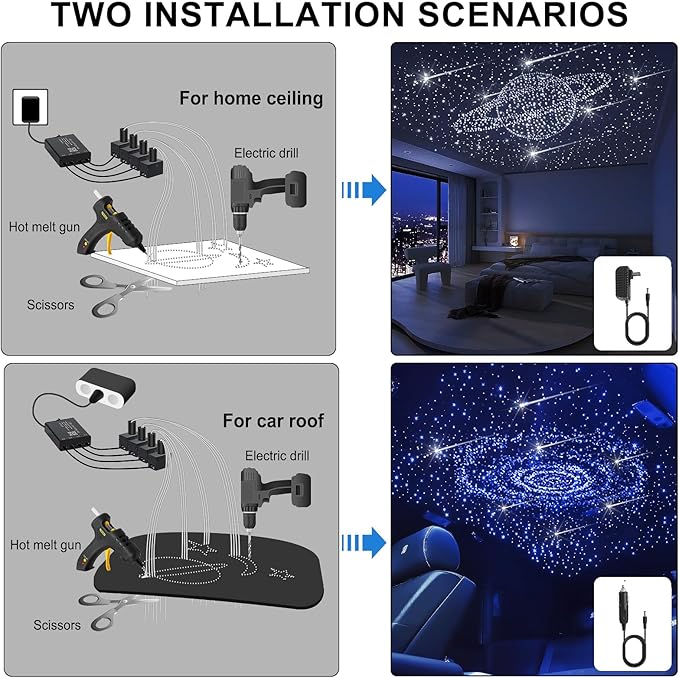 TWO INSTALLATION SCENARIOS

For home ceiling

Electric drill

Hot melt gun

Scissors

For car roof

Electric drill

Hot melt gun

Scissors