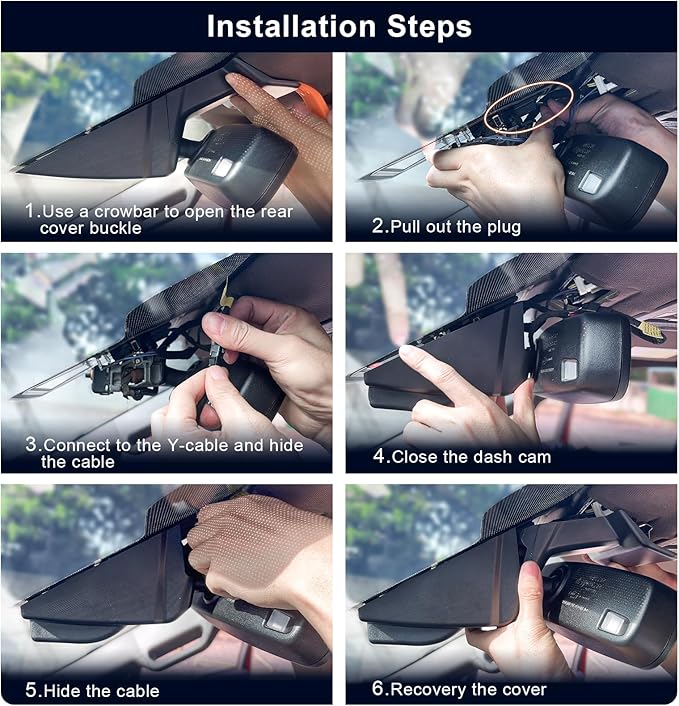 Installation Steps

1.Use a crowbar to open the rear cover buckle

2.Pull out the plug

3.Connect to the Y-cable and hide the cable

4.Close the dash cam

5.Hide the cable

6.Recovery the cover