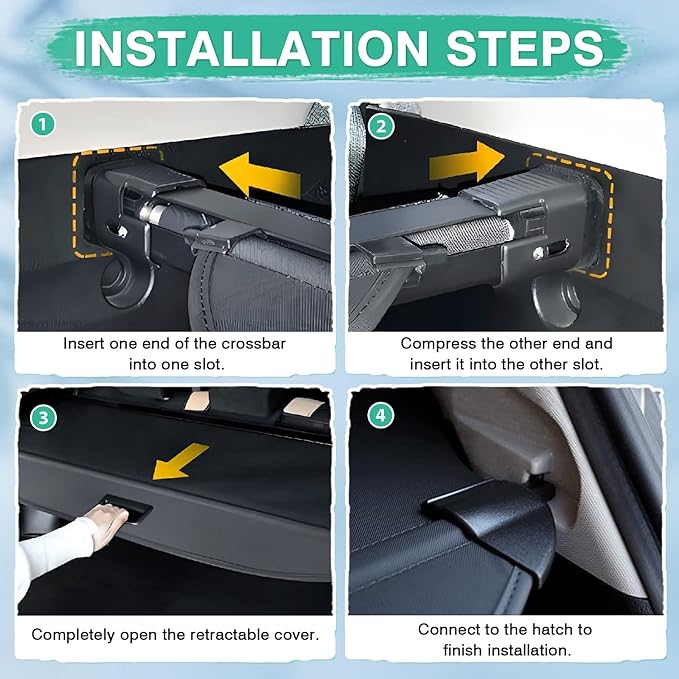 INSTALLATION STEPS

1

Insert one end of the crossbar into one slot.

2

Compress the other end and insert it into the other slot.

3

Completely open the retractable cover.

4

Connect to the hatch to finish installation.