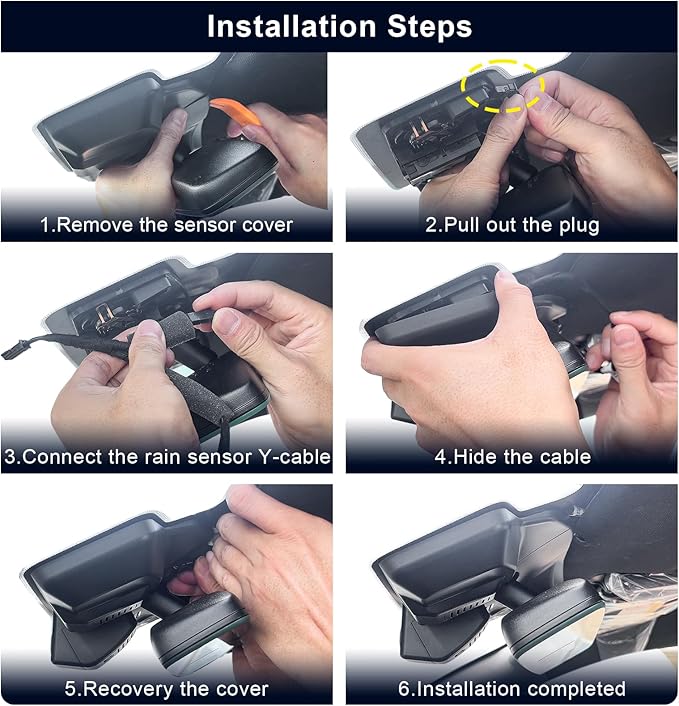 Installation Steps

1.Remove the sensor cover

2.Pull out the plug

3.Connect the rain sensor Y-cable

4.Hide the cable

5.Recovery the cover

6.Installation completed